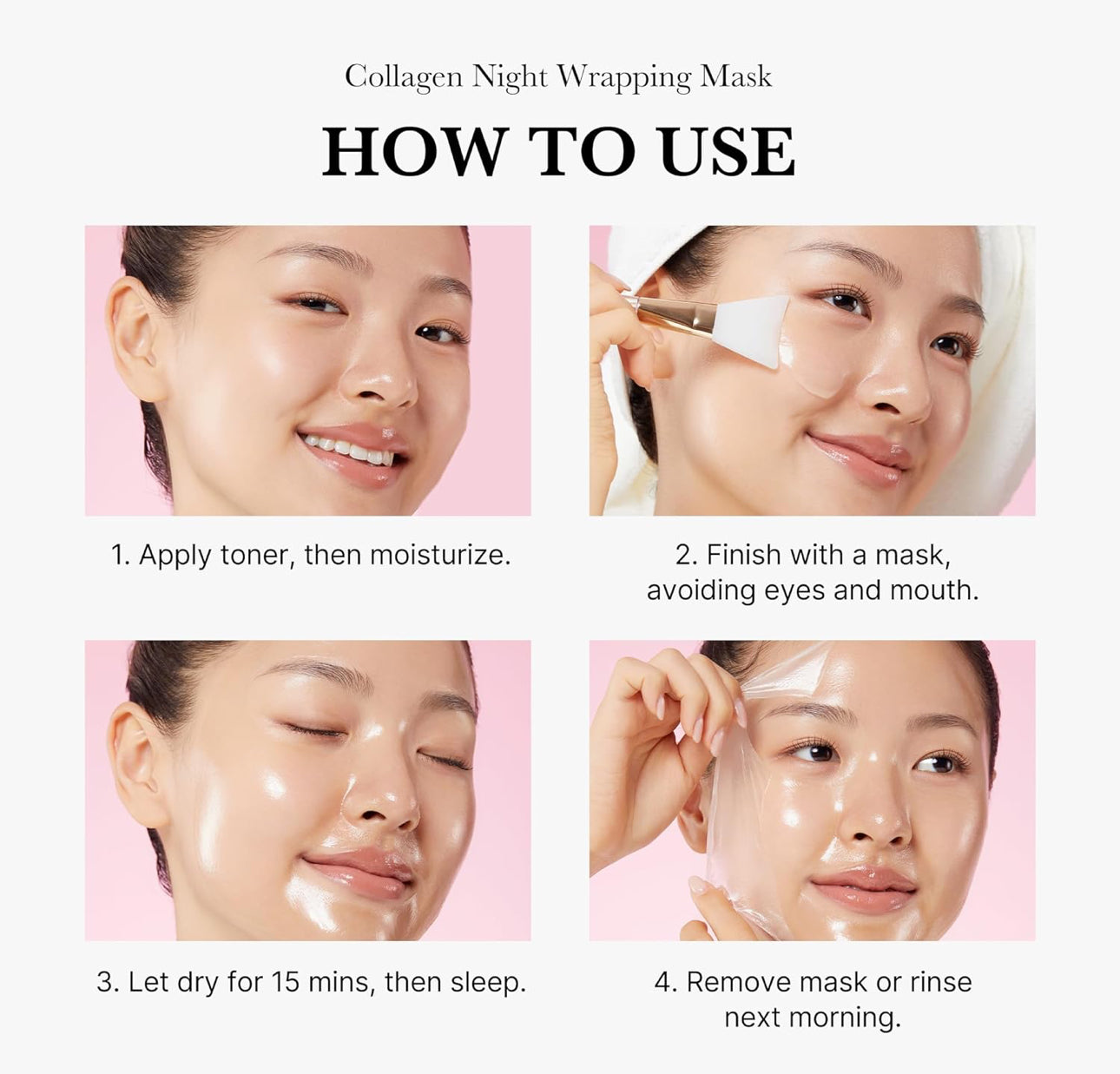 Collagen Night Wrapping Mask

HOW TO USE

1. Apply toner, then moisturize.

2. Finish with a mask, avoiding eyes and mouth.

3. Let dry for 15 mins, then sleep.

4. Remove mask or rinse next morning.